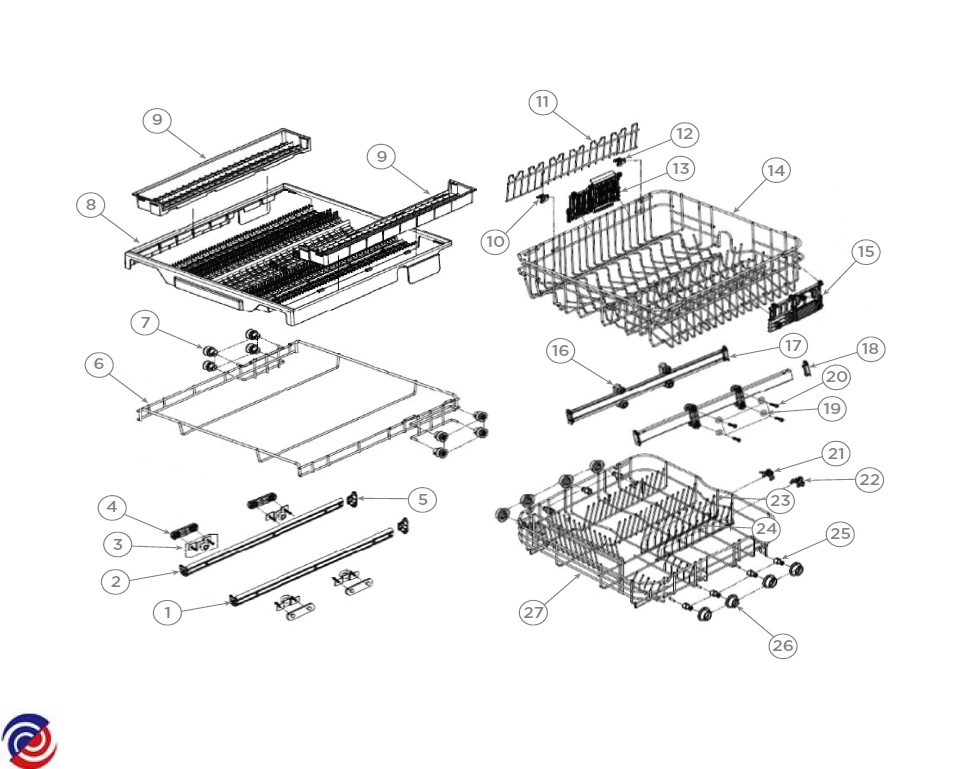 9
9
8
7
6
4
3
2
1
5
11
12
13
14
10
15
16
17
18
20
19
21
22
23
24
25
27
26